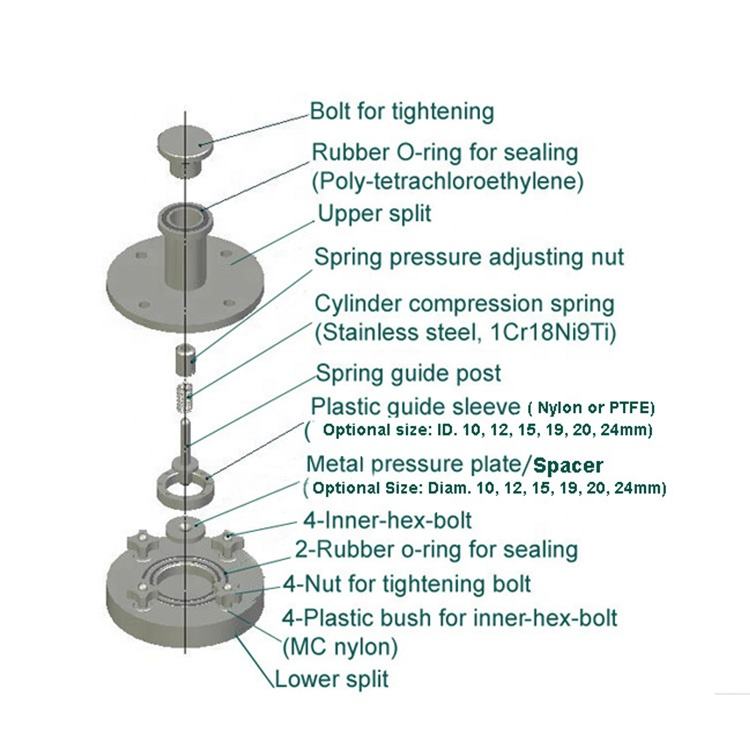 Bolt for tightening
Rubber O-ring for sealing (Poly-tetrachloroethylene)
Upper split
Spring pressure adjusting nut
Cylinder compression spring (Stainless steel, 1Cr18Ni9Ti)
Spring guide post
Plastic guide sleeve ( Nylon or PTFE)
( Optional size: ID. 10, 12, 15, 19, 20, 24mm)
Metal pressure plate/Spacer
( Optional Size: Diam. 10, 12, 15, 19, 20, 24mm)
4-Inner-hex-bolt
2-Rubber o-ring for sealing
4-Nut for tightening bolt
4-Plastic bush for inner-hex-bolt (MC nylon)
Lower split