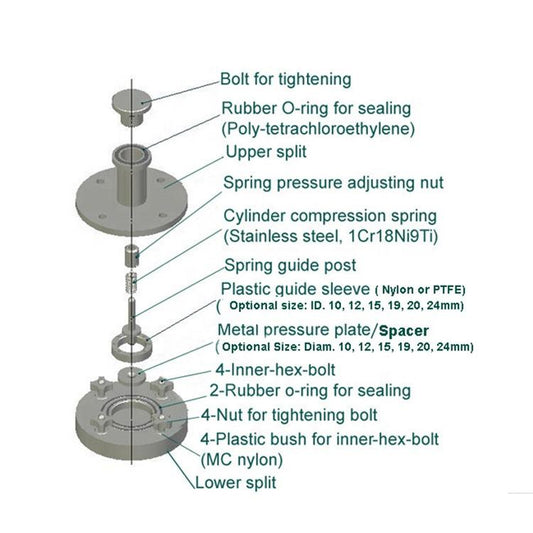 Bolt for tightening
Rubber O-ring for sealing (Poly-tetrachloroethylene)
Upper split
Spring pressure adjusting nut
Cylinder compression spring (Stainless steel, 1Cr18Ni9Ti)
Spring guide post
Plastic guide sleeve ( Nylon or PTFE)
( Optional size: ID. 10, 12, 15, 19, 20, 24mm)
Metal pressure plate/Spacer
( Optional Size: Diam. 10, 12, 15, 19, 20, 24mm)
4-Inner-hex-bolt
2-Rubber o-ring for sealing
4-Nut for tightening bolt
4-Plastic bush for inner-hex-bolt (MC nylon)
Lower split